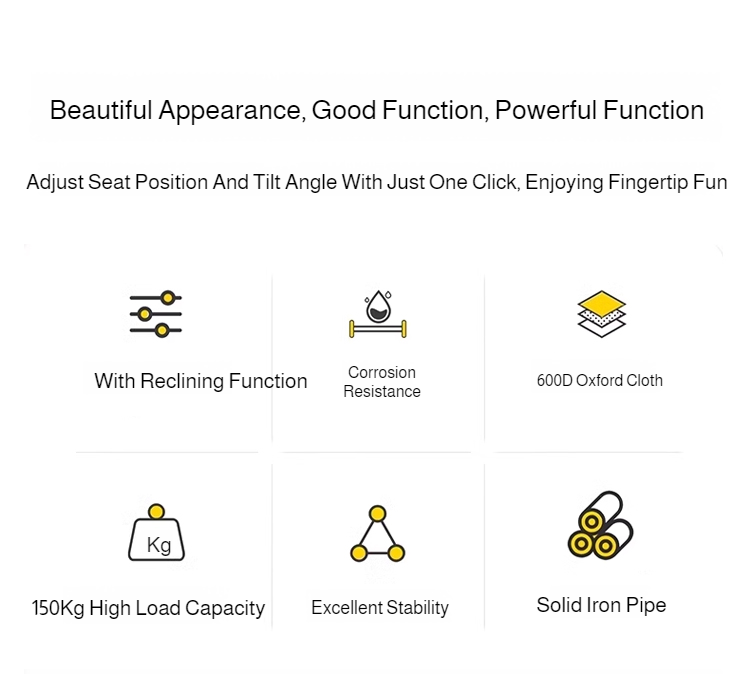 Beautiful Appearance, Good Function, Powerful Function

Adjust Seat Position And Tilt Angle With Just One Click, Enjoying Fingertip Fun

With Reclining Function

Corrosion Resistance

600D Oxford Cloth

Kg

150Kg High Load Capacity

Excellent Stability

Solid Iron Pipe